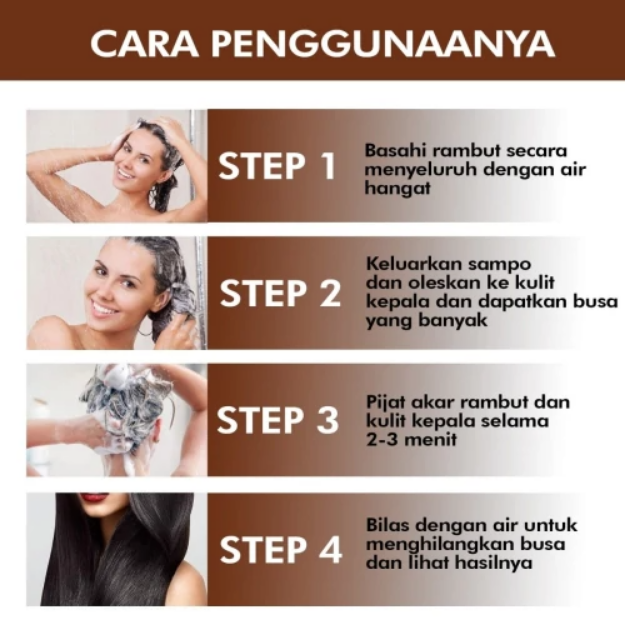 CARA PENGGUNAANYA

STEP 1

Basahi rambut secara menyeluruh dengan air hangat

STEP 2

Keluarkan sampo dan oleskan ke kulit kepala dan dapatkan busa yang banyak

STEP 3

Pijat akar rambut dan kulit kepala selama 2-3 menit

STEP 4

Bilas dengan air untuk menghilangkan busa dan lihat hasilnya